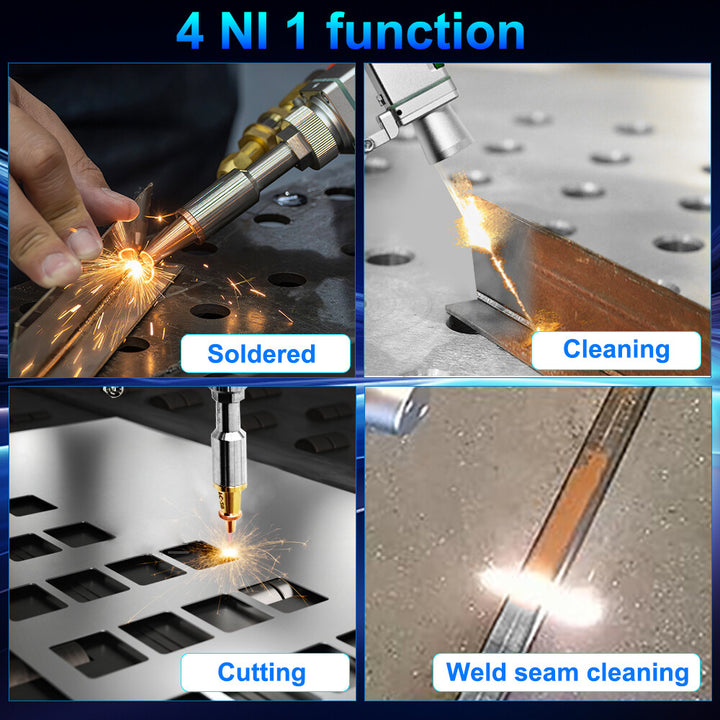 4 NI 1 function

Soldered

Cleaning

Cutting

Weld seam cleaning