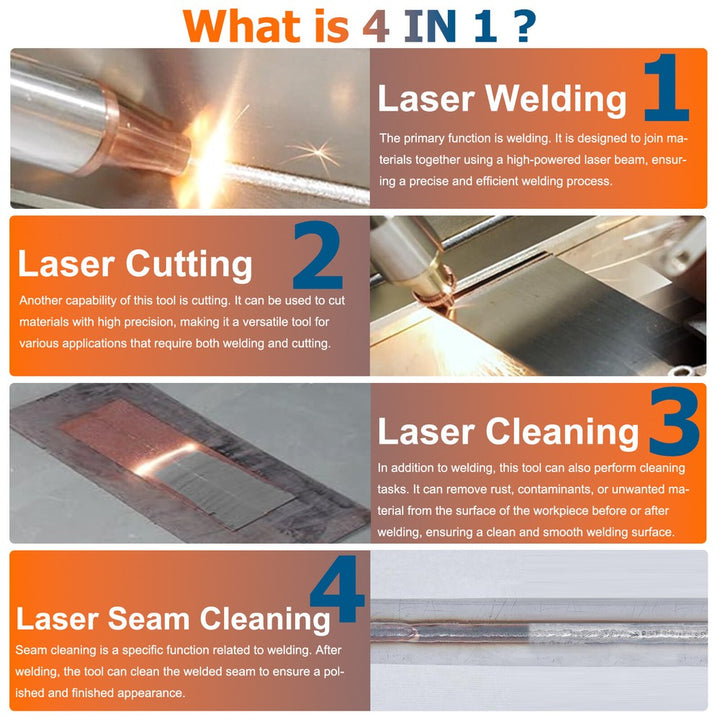 What is 4 IN 1 ?

Laser Welding 1

The primary function is welding. It is designed to join materials together using a high-powered laser beam, ensuring a precise and efficient welding process.

Laser Cutting 2

Another capability of this tool is cutting. It can be used to cut materials with high precision, making it a versatile tool for various applications that require both welding and cutting.

Laser Cleaning 3

In addition to welding, this tool can also perform cleaning tasks. It can remove rust, contaminants, or unwanted material from the surface of the workpiece before or after welding, ensuring a clean and smooth welding surface.

Laser Seam Cleaning 4

Seam cleaning is a specific function related to welding. After welding, the tool can clean the welded seam to ensure a polished and finished appearance.