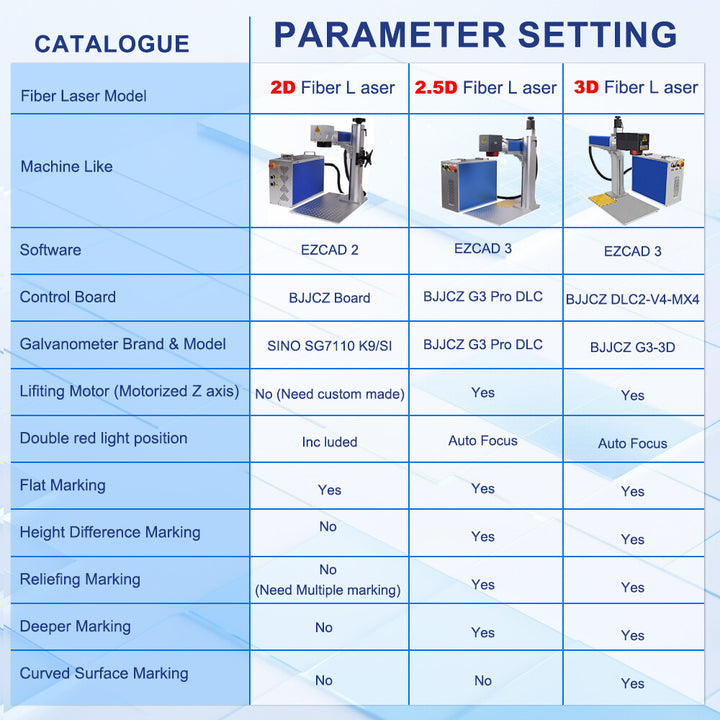 | CATALOGUE | PARAMETER SETTING | | |
|---|---|---|---|
| Fiber Laser Model | 2D Fiber L aser | 2.5D Fiber L aser | 3D Fiber L aser |
| Machine Like | | | |
| Software | EZCAD 2 | EZCAD 3 | EZCAD 3 |
| Control Board | BJJCZ Board | BJJCZ G3 Pro DLC | BJJCZ DLC2-V4-MX4 |
| Galvanometer Brand & Model | SINO SG7110 K9/SI | BJJCZ G3 Pro DLC | BJJCZ G3-3D |
| Lifiting Motor (Motorized Z axis) | No (Need custom made) | Yes | Yes |
| Double red light position | Inc luded | Auto Focus | Auto Focus |
| Flat Marking | Yes | Yes | Yes |
| Height Difference Marking | No | Yes | Yes |
| Reliefing Marking | No (Need Multiple marking) | Yes | Yes |
| Deeper Marking | No | Yes | Yes |
| Curved Surface Marking | No | No | Yes |