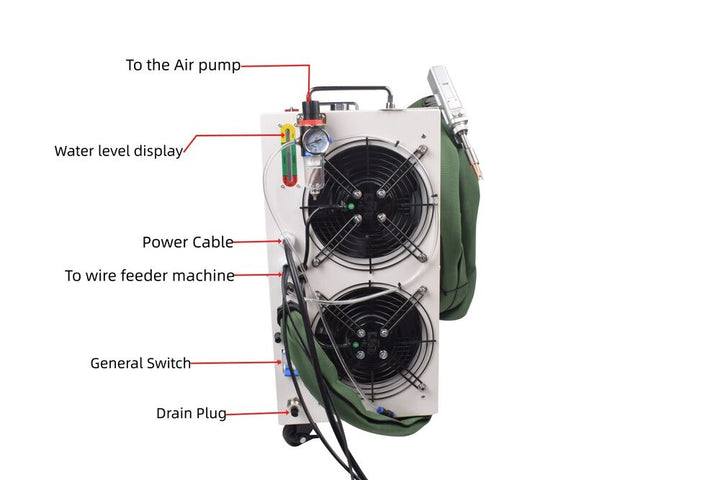 To the Air pump

Water level display

Power Cable

To wire feeder machine

General Switch

Drain Plug